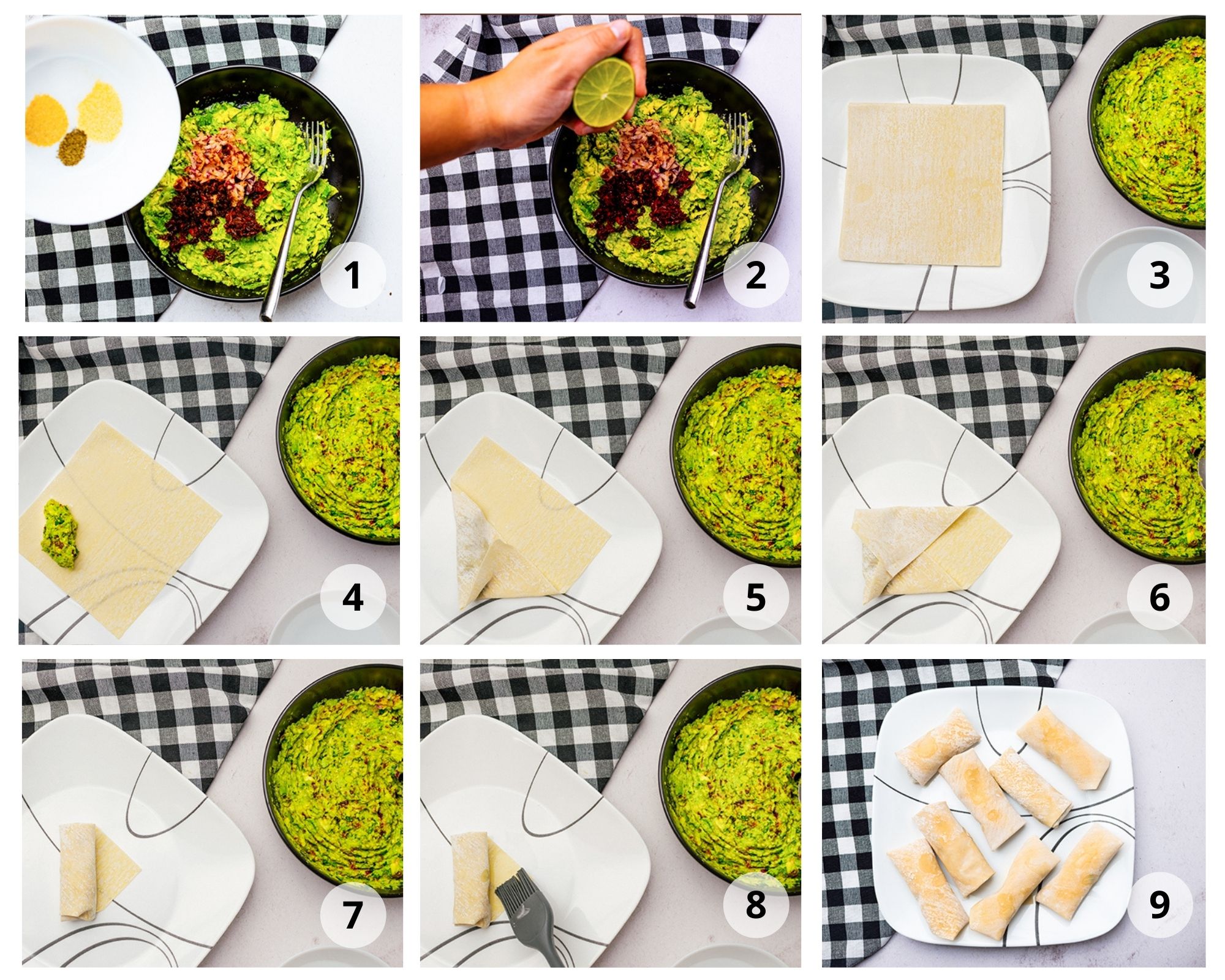 1

2

3

4

5

6

7

8

9